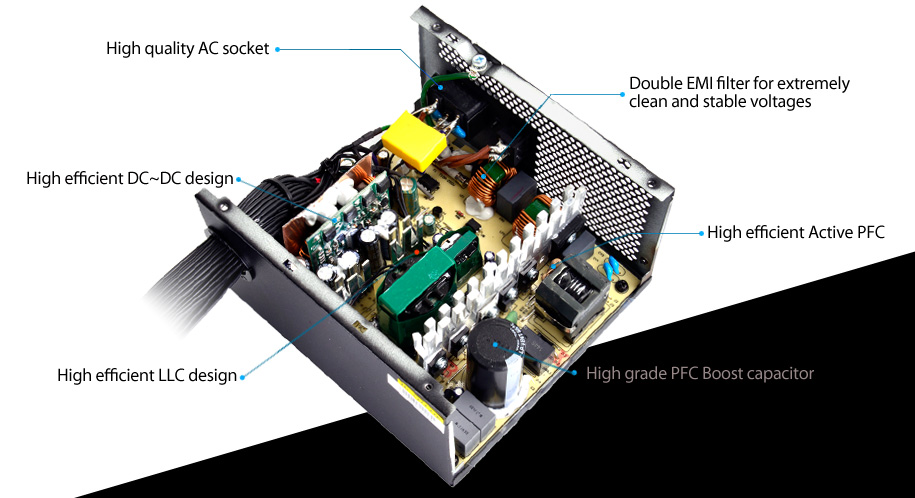 High quality AC socket

Double EMI filter for extremely clean and stable voltages

High efficient DC~DC design

High efficient Active PFC

High efficient LLC design

High grade PFC Boost capacitor