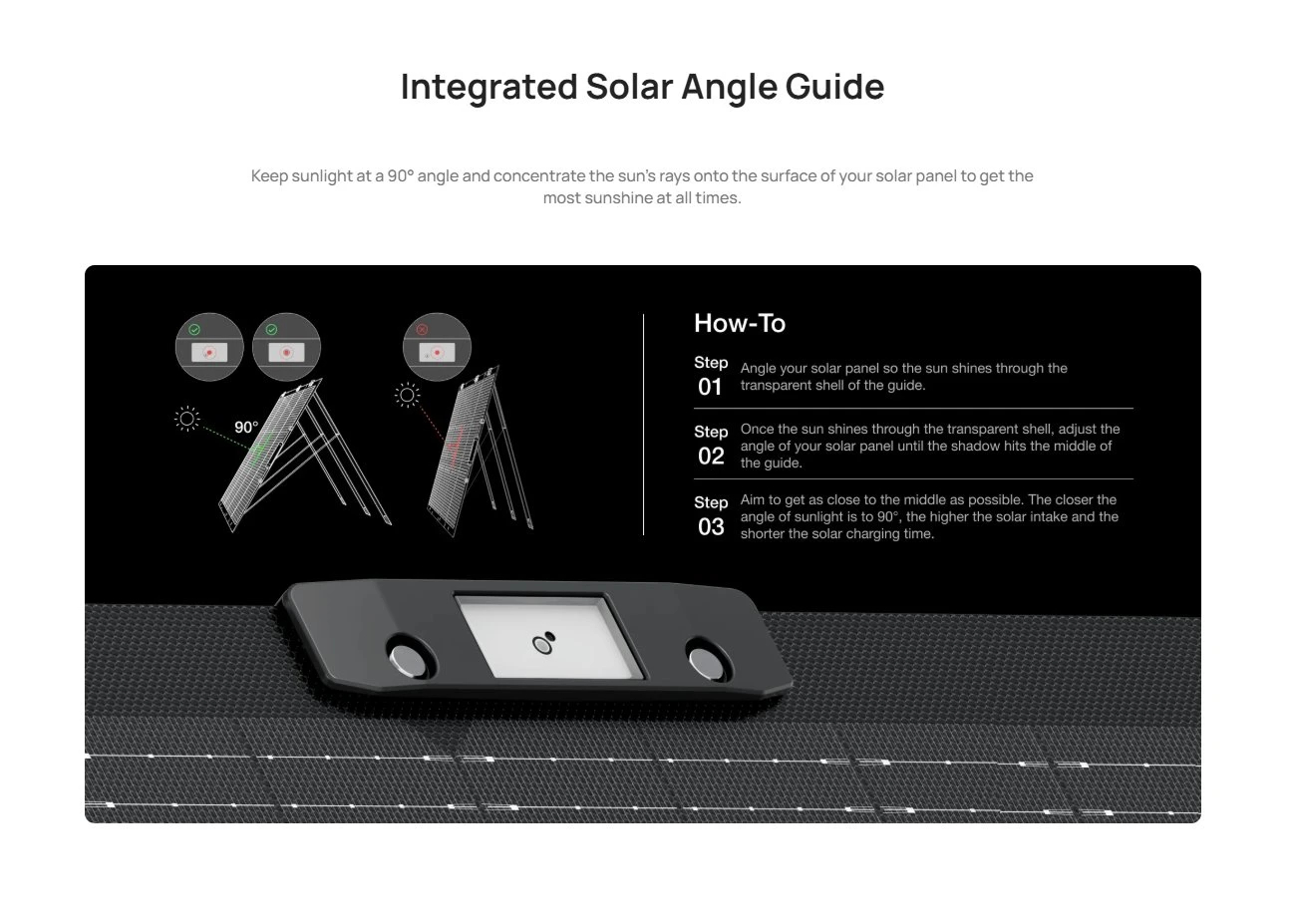 Integrated Solar Angle Guide

Keep sunlight at a 90° angle and concentrate the sun's rays onto the surface of your solar panel to get the most sunshine at all times.

90°

How-To

Step 01 Angle your solar panel so the sun shines through the transparent shell of the guide.

Step 02 Once the sun shines through the transparent shell, adjust the angle of your solar panel until the shadow hits the middle of the guide.

Step 03 Aim to get as close to the middle as possible. The closer the angle of sunlight is to 90°, the higher the solar intake and the shorter the solar charging time.