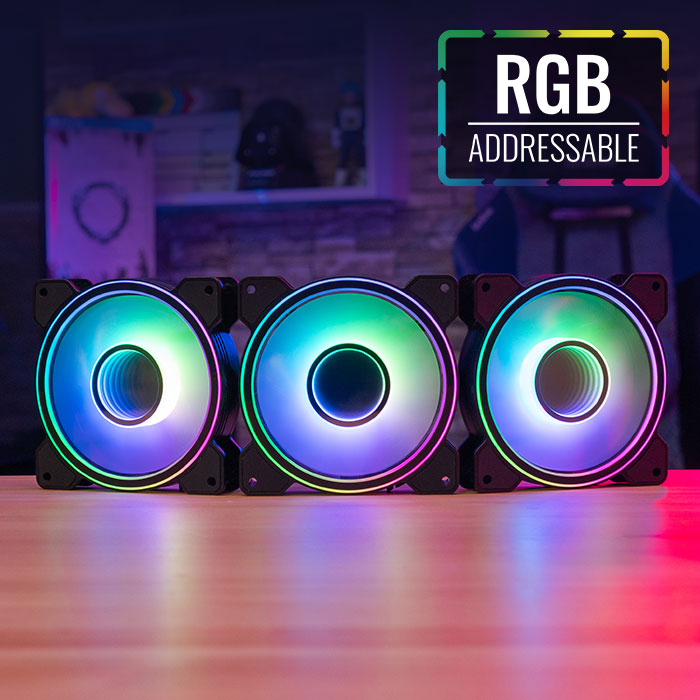 RGB
ADDRESSABLE