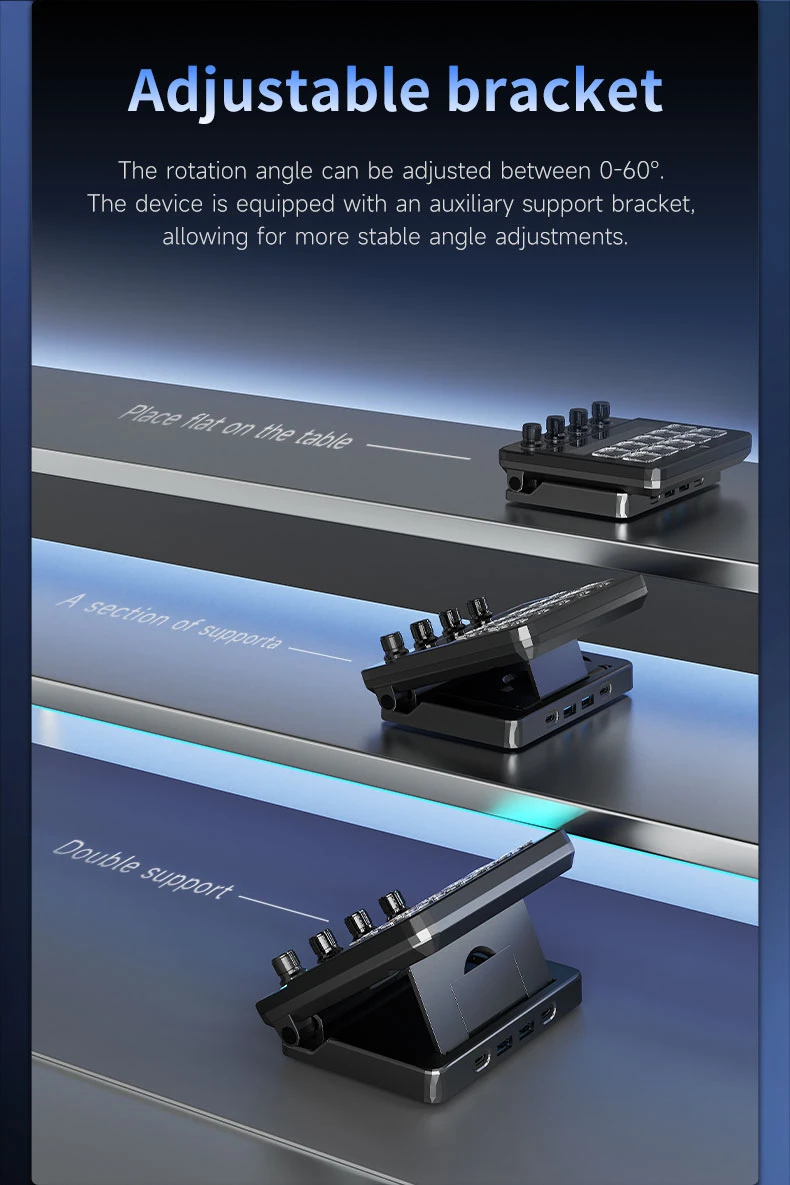 Adjustable bracket

The rotation angle can be adjusted between 0-60°. The device is equipped with an auxiliary support bracket, allowing for more stable angle adjustments.

Place flat on the table

A section of supporta

Double support