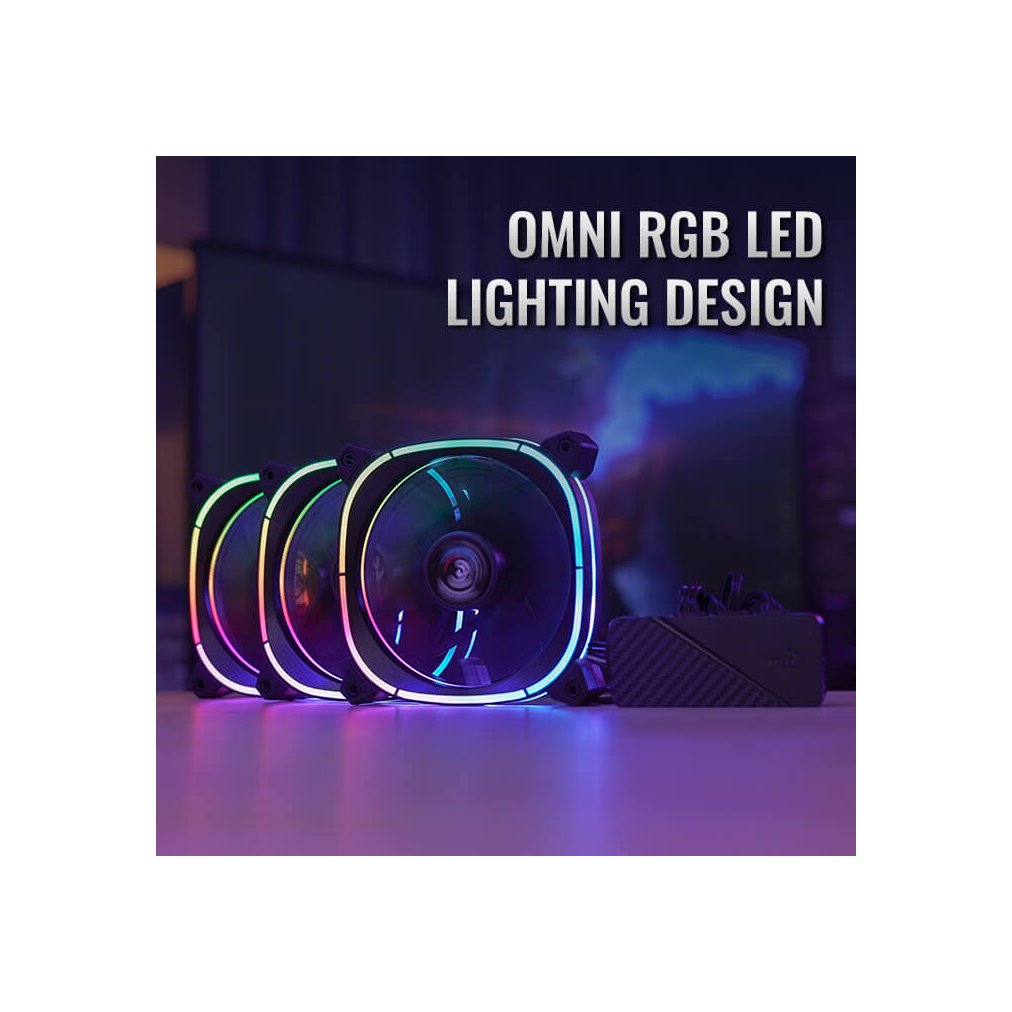 OMNI RGB LED
LIGHTING DESIGN