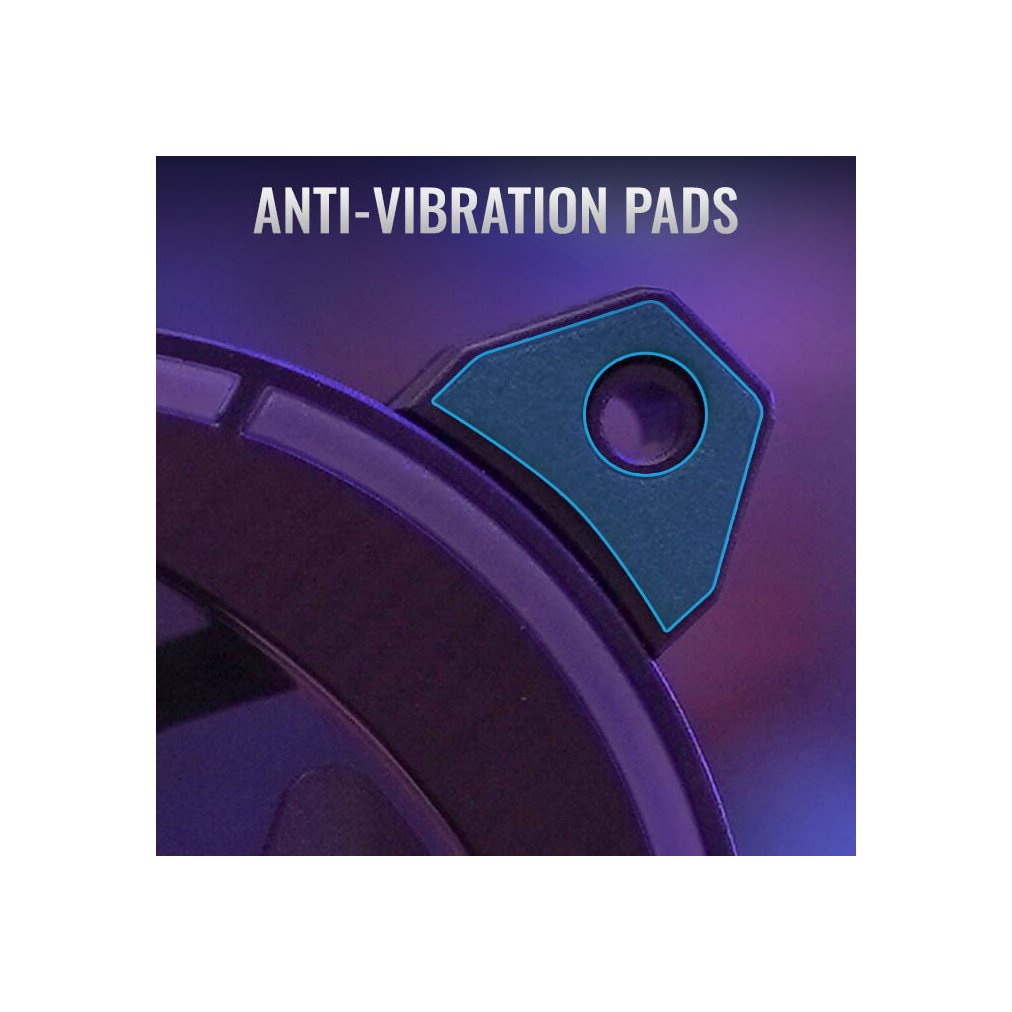 ANTI-VIBRATION PADS