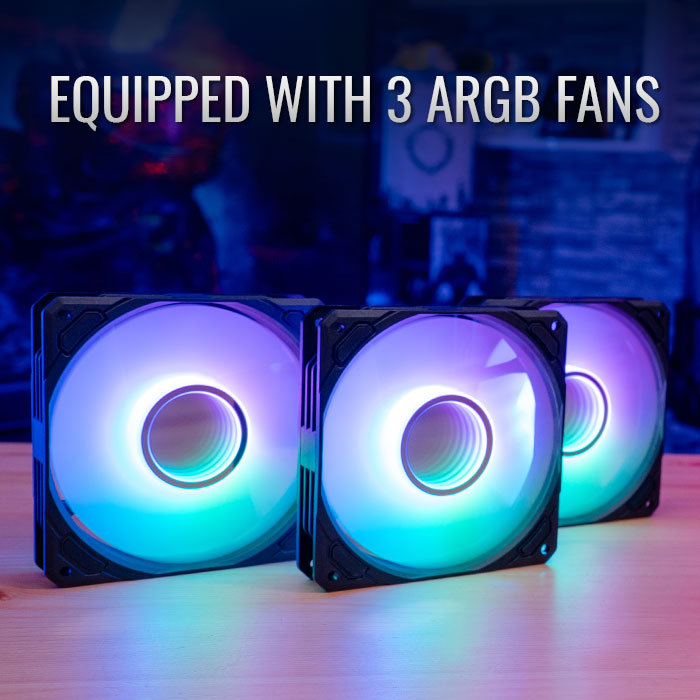 EQUIPPED WITH 3 ARGB FANS