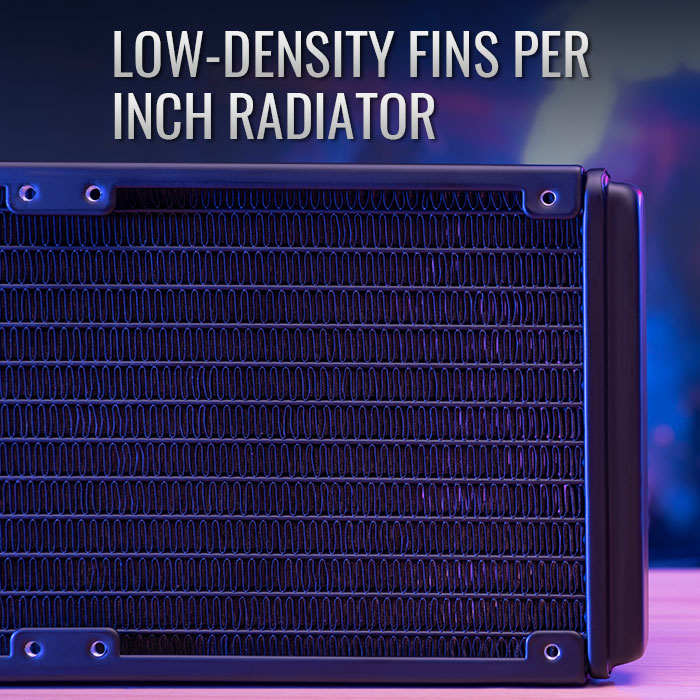 LOW-DENSITY FINS PER INCH RADIATOR