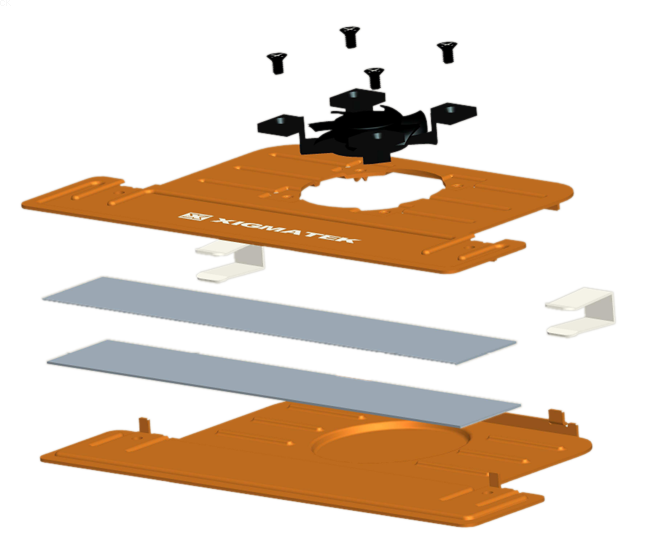 XIGMATEK