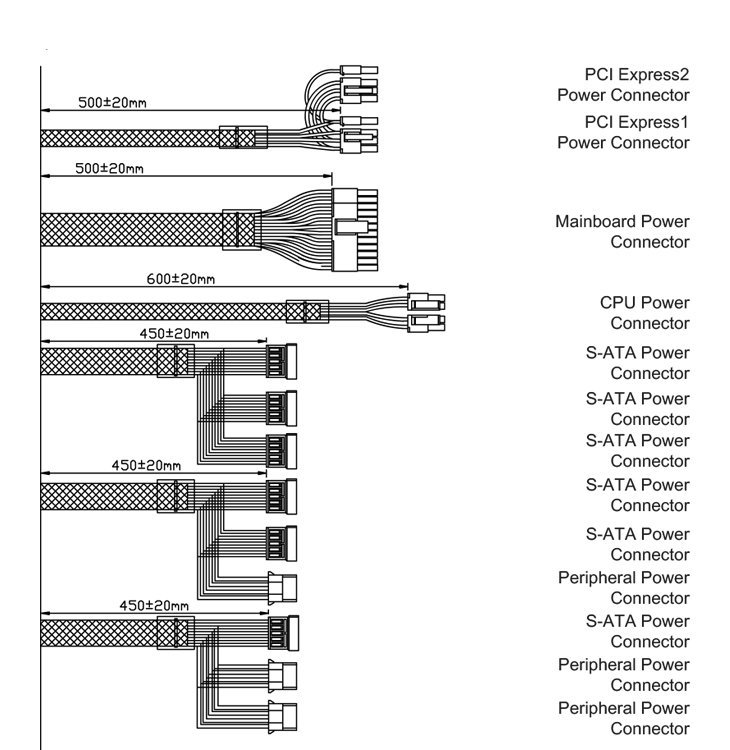 500±20mm

PCI Express2
Power Connector

PCI Express1
Power Connector

500±20mm

Mainboard Power
Connector

600±20mm

CPU Power
Connector

450±20mm

S-ATA Power
Connector

S-ATA Power
Connector

S-ATA Power
Connector

450±20mm

S-ATA Power
Connector

S-ATA Power
Connector

Peripheral Power
Connector

450±20mm

S-ATA Power
Connector

Peripheral Power
Connector

Peripheral Power
Connector