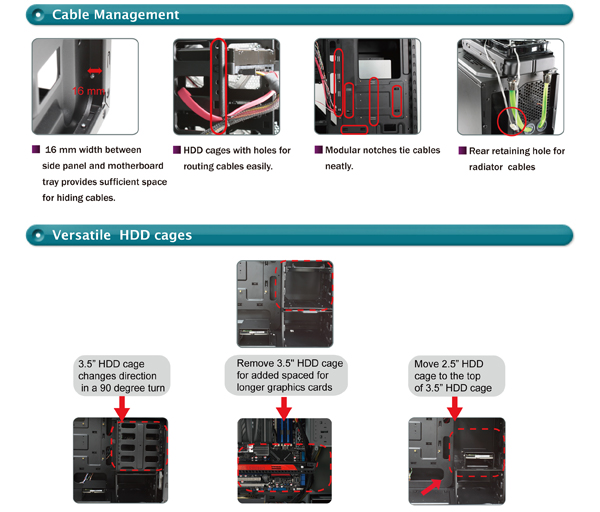 Cable Management

16 mm

16 mm width between side panel and motherboard tray provides sufficient space for hiding cables.

HDD cages with holes for routing cables easily.

Modular notches tie cables neatly.

Rear retaining hole for radiator cables

Versatile HDD cages

3.5" HDD cage changes direction in a 90 degree turn

Remove 3.5" HDD cage for added spaced for longer graphics cards

Move 2.5" HDD cage to the top of 3.5" HDD cage