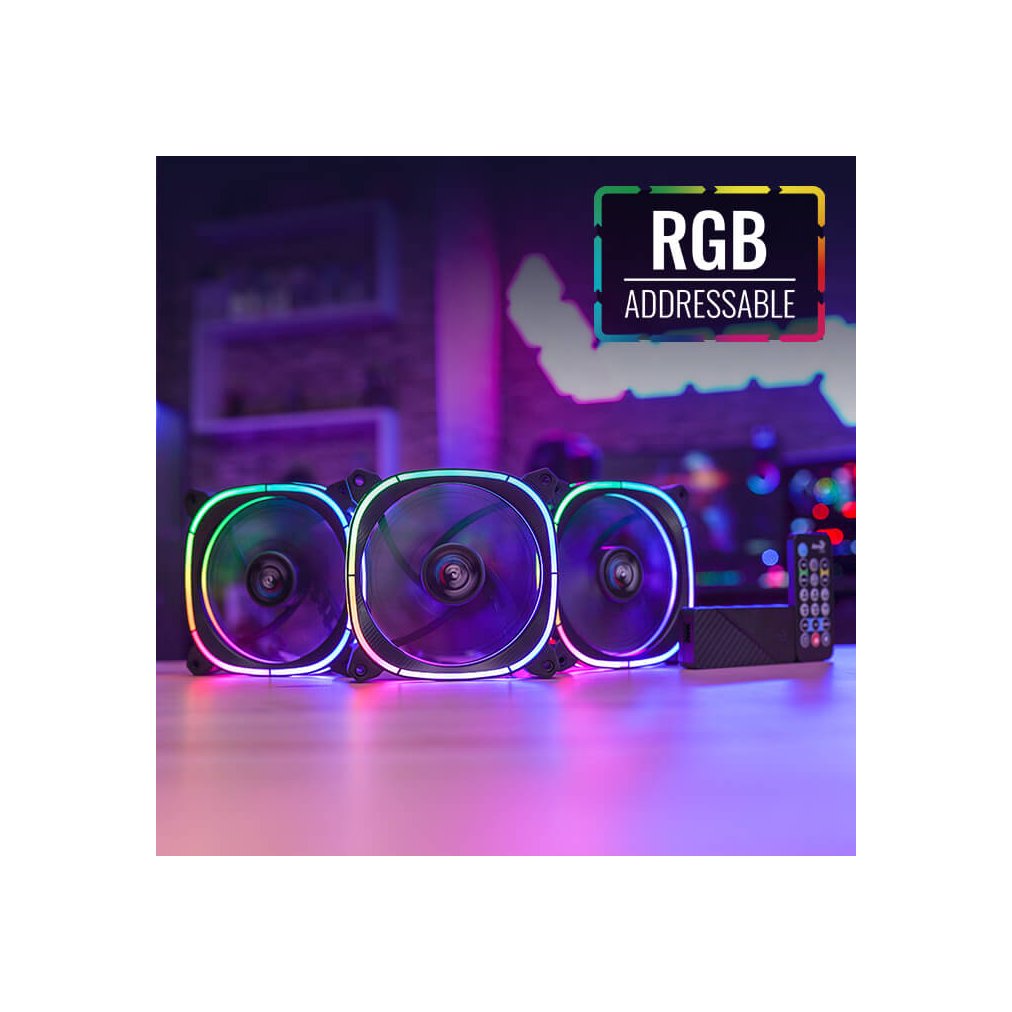 RGB
ADDRESSABLE