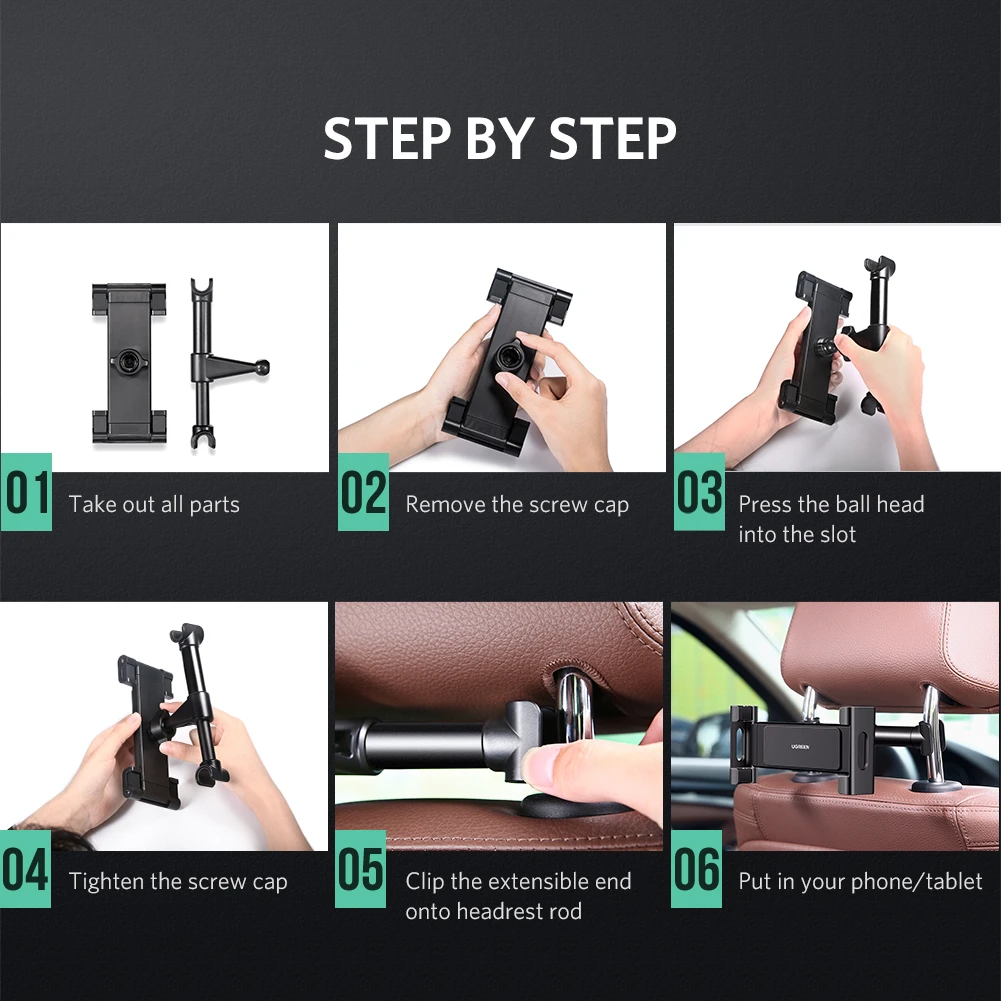 STEP BY STEP

01 Take out all parts

02 Remove the screw cap

03 Press the ball head into the slot

04 Tighten the screw cap

05 Clip the extensible end onto headrest rod

UGREEN

06 Put in your phone/tablet